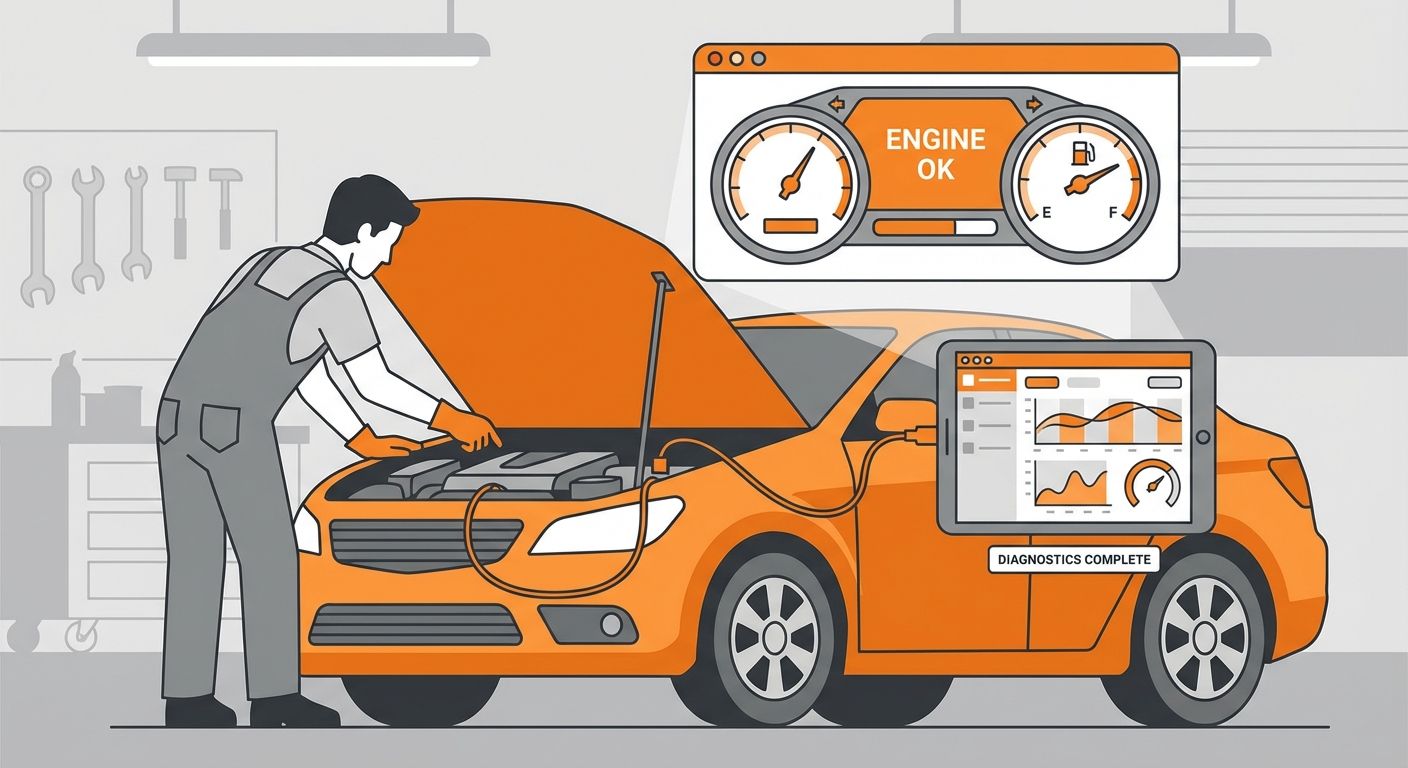 ENGINE
OK

E F

DIAGNOSTICS COMPLETE